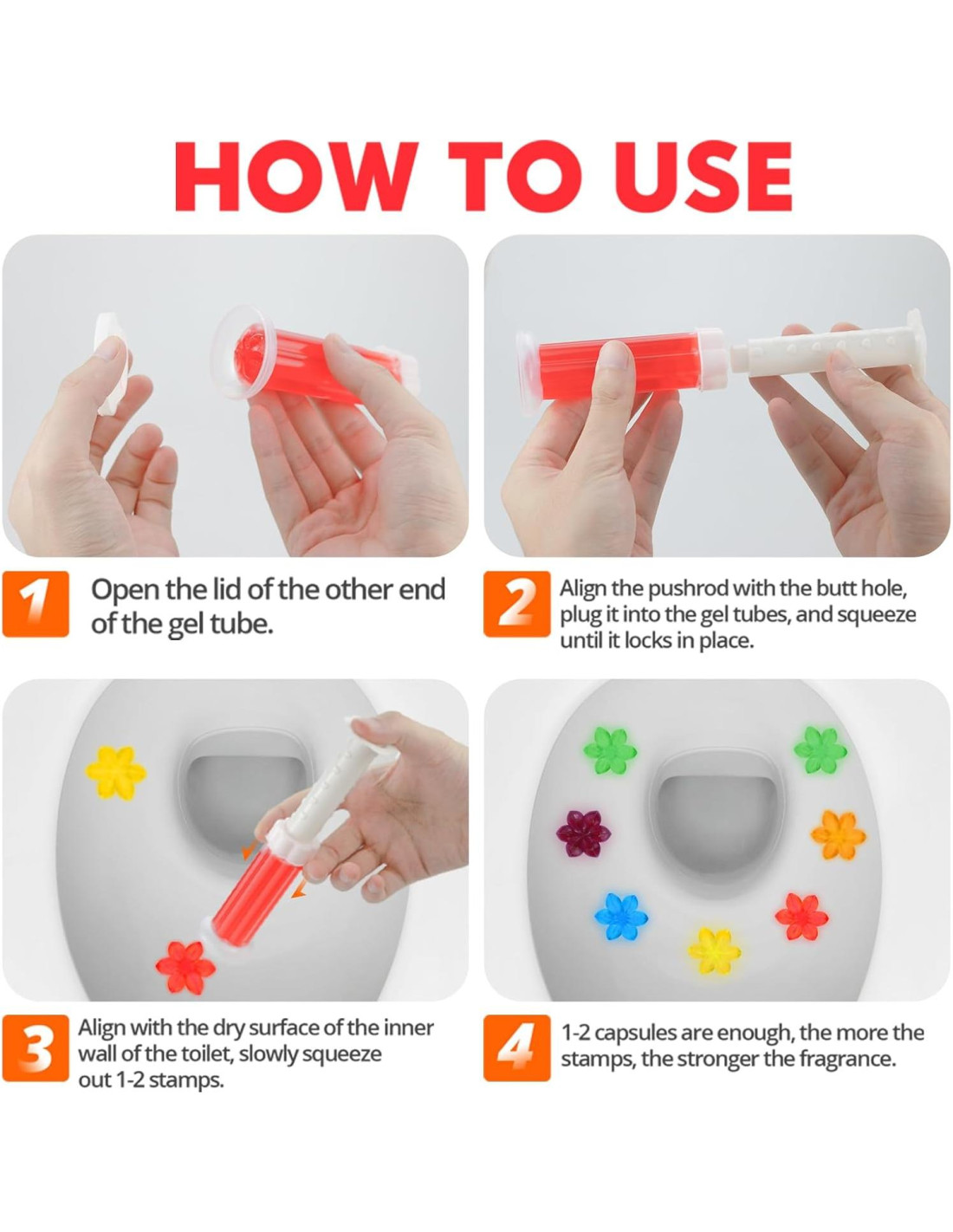 HOW TO USE

1 Open the lid of the other end of the gel tube.

2 Align the pushrod with the butt hole, plug it into the gel tubes, and squeeze until it locks in place.

3 Align with the dry surface of the inner wall of the toilet, slowly squeeze out 1-2 stamps.

4 1-2 capsules are enough, the more the stamps, the stronger the fragrance.