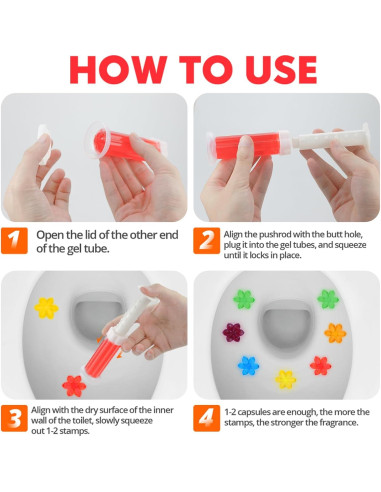 HOW TO USE

1 Open the lid of the other end of the gel tube.

2 Align the pushrod with the butt hole, plug it into the gel tubes, and squeeze until it locks in place.

3 Align with the dry surface of the inner wall of the toilet, slowly squeeze out 1-2 stamps.

4 1-2 capsules are enough, the more the stamps, the stronger the fragrance.