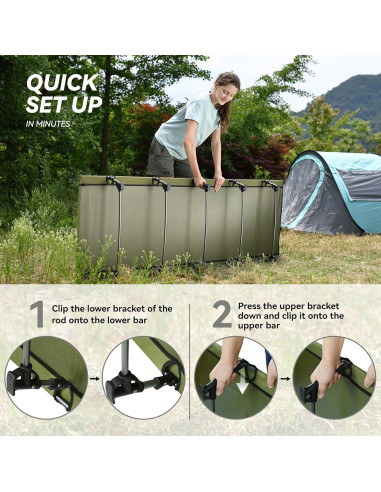 QUICK SET UP
IN MINUTES

1 Clip the lower bracket of the rod onto the lower bar

2 Press the upper bracket down and clip it onto the upper bar