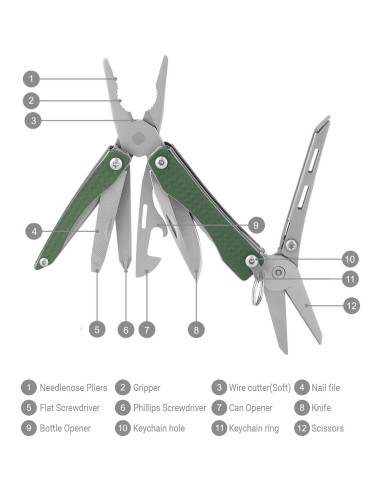 1
2
3
4
9
10
11
12
5
6
7
8

1 Needlenose Pliers
2 Gripper
3 Wire cutter(Soft)
4 Nail file
5 Flat Screwdriver
6 Phillips Screwdriver
7 Can Opener
8 Knife
9 Bottle Opener
10 Keychain hole
11 Keychain ring
12 Scissors