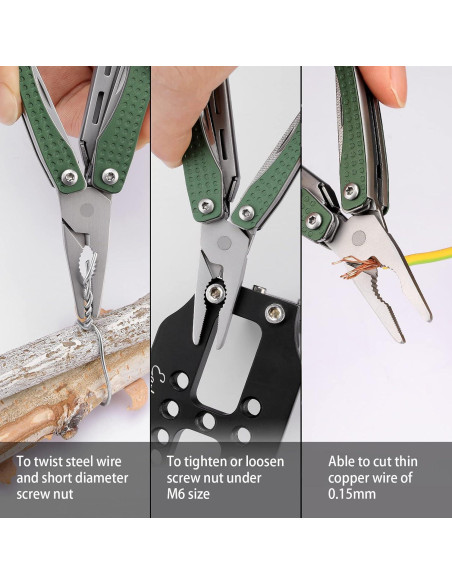 To twist steel wire and short diameter screw nut

To tighten or loosen screw nut under M6 size

Able to cut thin copper wire of 0.15mm