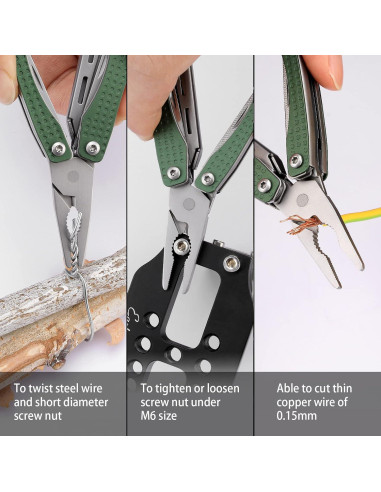 To twist steel wire and short diameter screw nut

To tighten or loosen screw nut under M6 size

Able to cut thin copper wire of 0.15mm