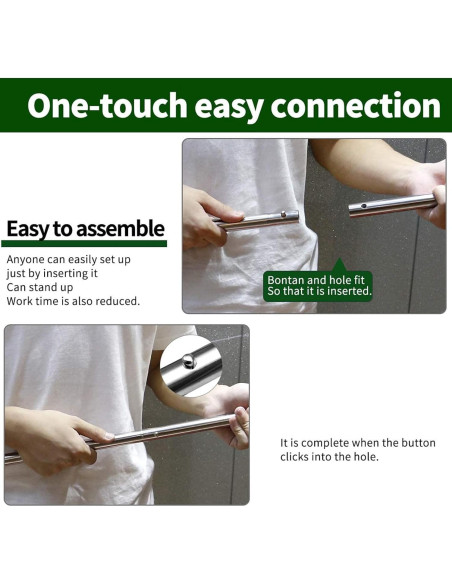 One-touch easy connection

Easy to assemble

Anyone can easily set up just by inserting it
Can stand up
Work time is also reduced.

Bontan and hole fit
So that it is inserted.

It is complete when the button clicks into the hole.