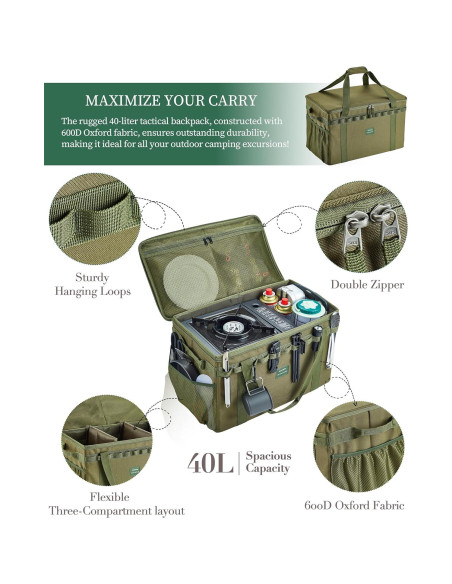 MAXIMIZE YOUR CARRY

The rugged 40-liter tactical backpack, constructed with 600D Oxford fabric, ensures outstanding durability, making it ideal for all your outdoor camping excursions!

Sturdy Hanging Loops

Double Zipper

40L | Spacious Capacity

Flexible Three-Compartment layout

600D Oxford Fabric