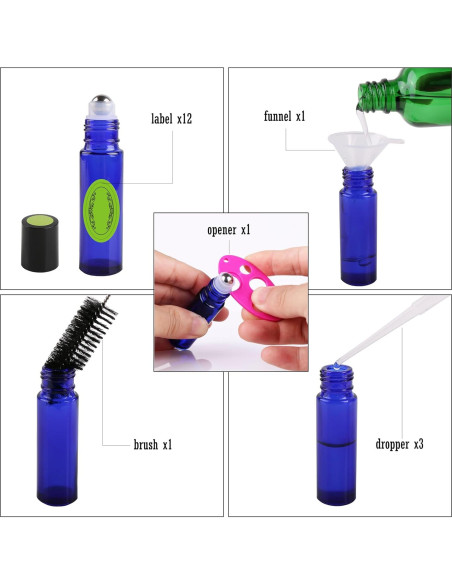 label x12

funnel x1

opener x1

brush x1

dropper x3