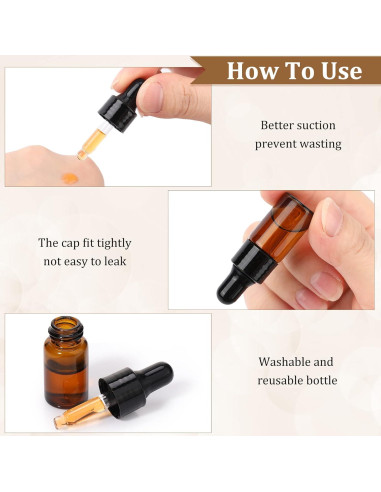 How To Use

Better suction prevent wasting

The cap fit tightly not easy to leak

Washable and reusable bottle