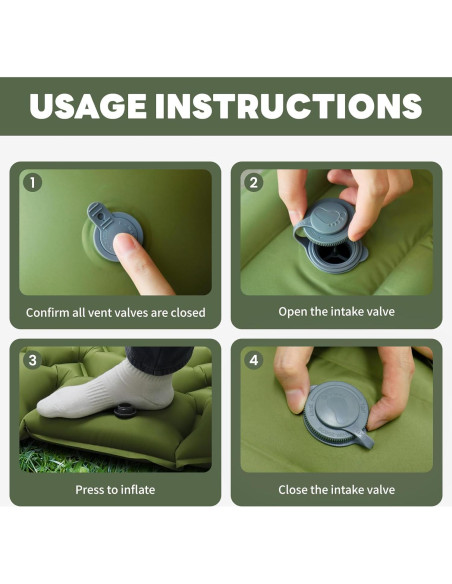 USAGE INSTRUCTIONS

1

Confirm all vent valves are closed

2

Open the intake valve

3

Press to inflate

4

Close the intake valve