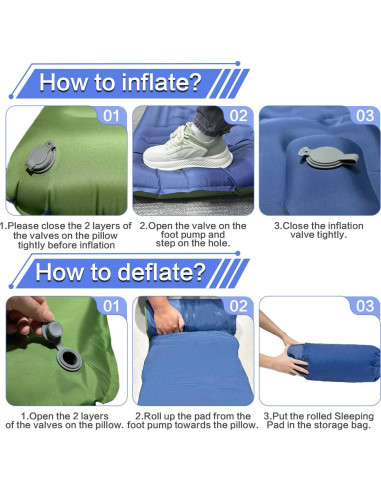 How to inflate?

01

02

03

1.Please close the 2 layers of the valves on the pillow tightly before inflation

2.Open the valve on the foot pump and step on the hole.

3.Close the inflation valve tightly.

How to deflate?

01

02

03

1.Open the 2 layers of the valves on the pillow.

2.Roll up the pad from the foot pump towards the pillow.

3.Put the rolled Sleeping Pad in the storage bag.