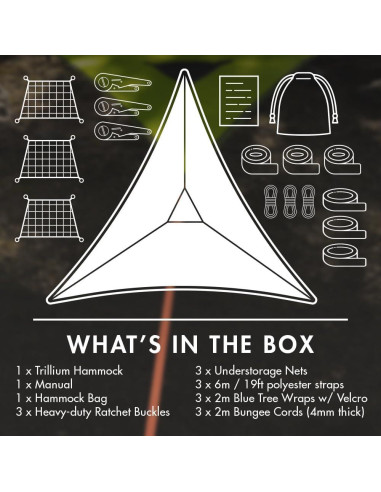 WHAT'S IN THE BOX

1 x Trillium Hammock
1 x Manual
1 x Hammock Bag
3 x Heavy-duty Ratchet Buckles

3 x Understorage Nets
3 x 6m / 19ft polyester straps
3 x 2m Blue Tree Wraps w/ Velcro
3 x 2m Bungee Cords (4mm thick)