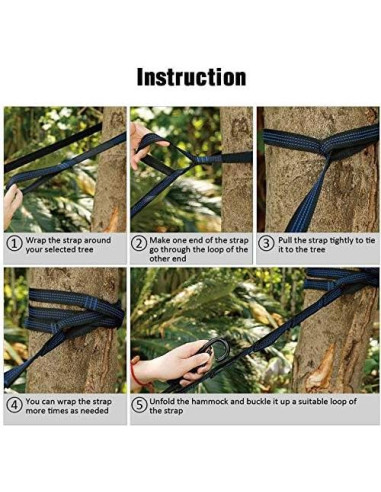 Instruction

1 Wrap the strap around your selected tree

2 Make one end of the strap go through the loop of the other end

3 Pull the strap tightly to tie it to the tree

4 You can wrap the strap more times as needed

5 Unfold the hammock and buckle it up a suitable loop of the strap