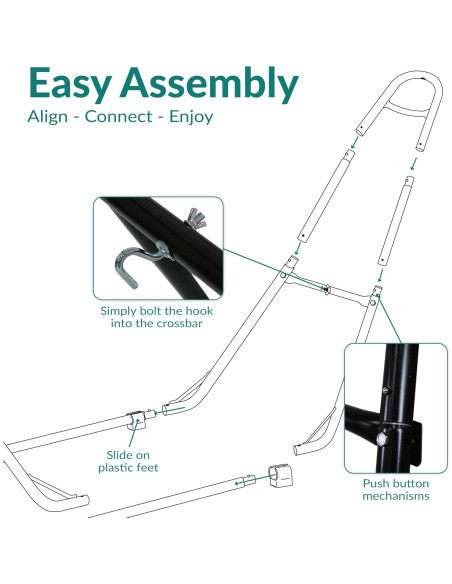 Easy Assembly

Align - Connect - Enjoy

Simply bolt the hook into the crossbar

Slide on plastic feet

Push button mechanisms