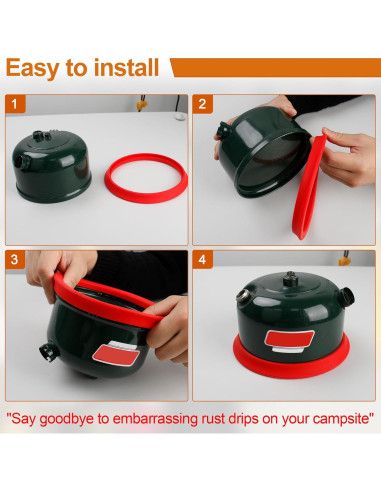 Easy to install

1

2

3

4

"Say goodbye to embarrassing rust drips on your campsite"