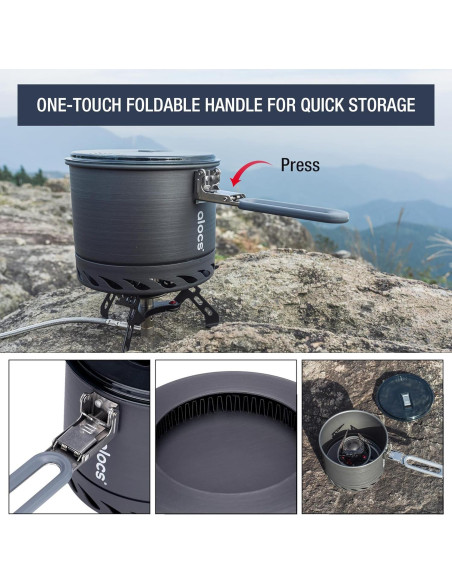 ONE-TOUCH FOLDABLE HANDLE FOR QUICK STORAGE

Press

alocs

alocs