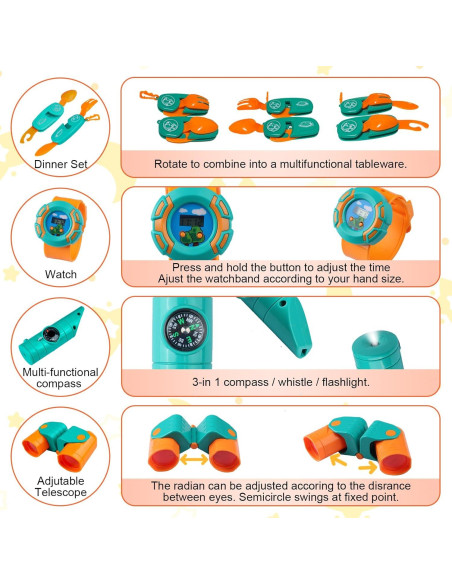 Dinner Set

Rotate to combine into a multifunctional tableware.

Watch

Press and hold the button to adjust the time
Ajust the watchband according to your hand size.

Multi-functional compass

3-in 1 compass / whistle / flashlight.

Adjutable Telescope

The radian can be adjusted accoring to the disrance between eyes. Semicircle swings at fixed point.