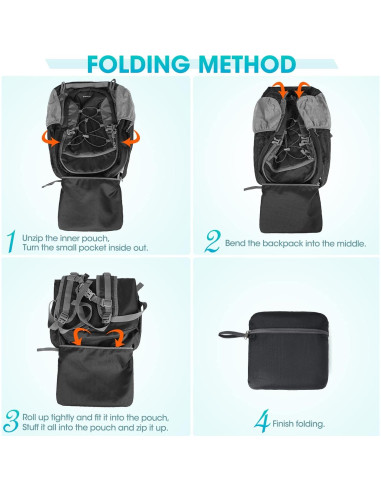 FOLDING METHOD

1 Unzip the inner pouch, Turn the small pocket inside out.

2 Bend the backpack into the middle.

3 Roll up tightly and fit it into the pouch, Stuff it all into the pouch and zip it up.

4 Finish folding.