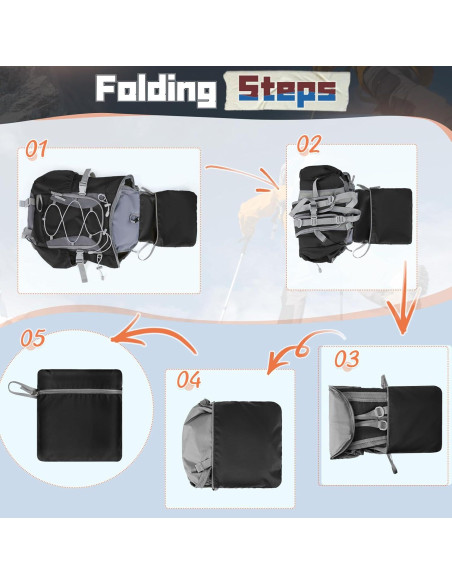 Folding Steps

01

02

03

04

05