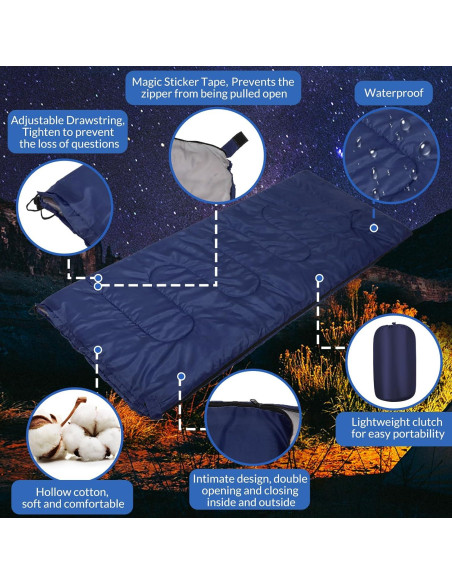 Magic Sticker Tape, Prevents the zipper from being pulled open

Waterproof

Adjustable Drawstring, Tighten to prevent the loss of questions

Lightweight clutch for easy portability

Hollow cotton, soft and comfortable

Intimate design, double opening and closing inside and outside