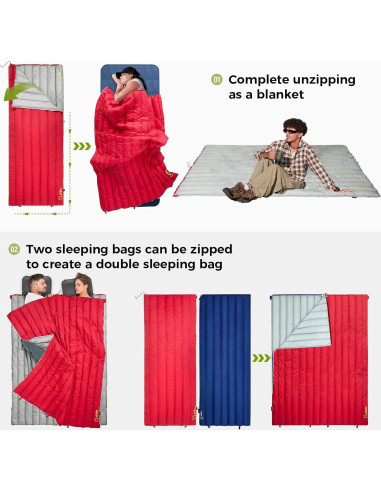 01 Complete unzipping as a blanket

02 Two sleeping bags can be zipped to create a double sleeping bag