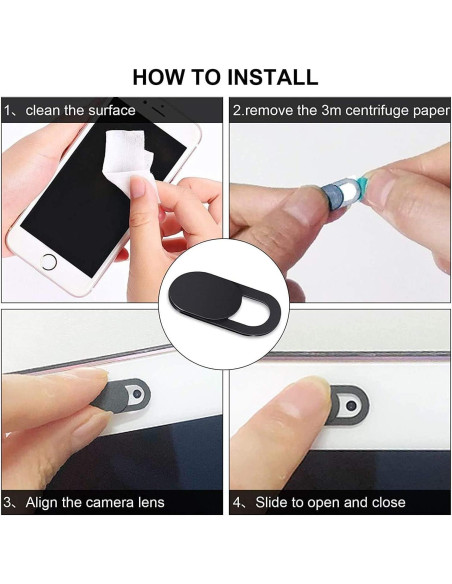 HOW TO INSTALL

1、clean the surface

2.remove the 3m centrifuge paper

3、Align the camera lens

4、Slide to open and close