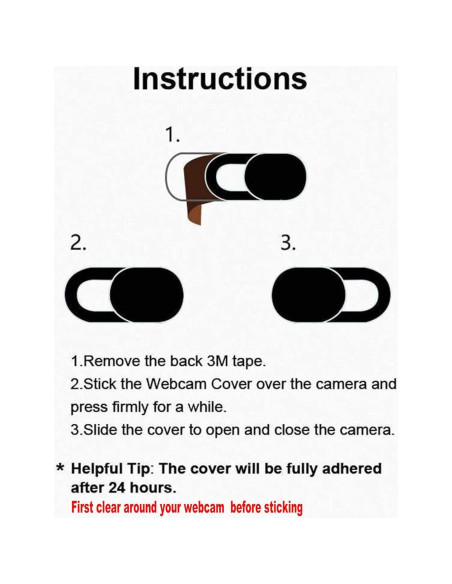 Instructions

1.

2.

3.

1.Remove the back 3M tape.
2.Stick the Webcam Cover over the camera and press firmly for a while.
3.Slide the cover to open and close the camera.

* Helpful Tip: The cover will be fully adhered after 24 hours.
First clear around your webcam before sticking