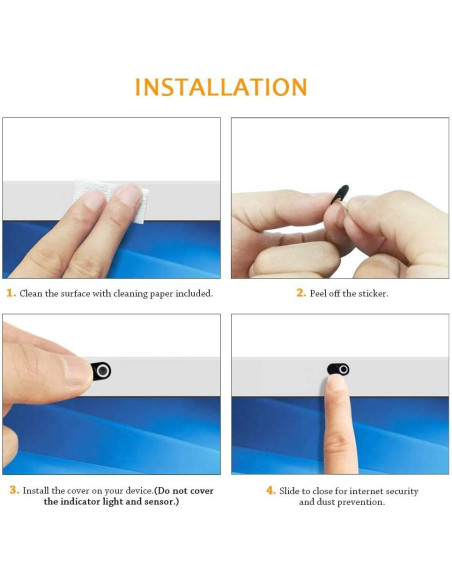 INSTALLATION

1. Clean the surface with cleaning paper included.

2. Peel off the sticker.

3. Install the cover on your device.(Do not cover the indicator light and sensor.)

4. Slide to close for internet security and dust prevention.