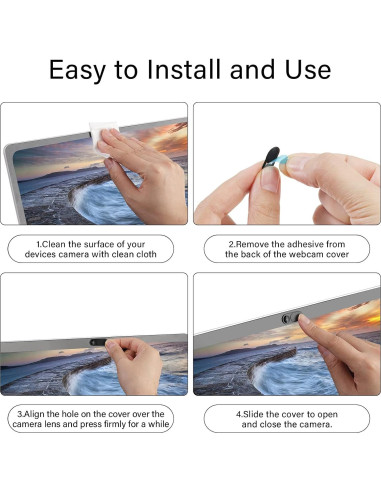 Easy to Install and Use

1.Clean the surface of your devices camera with clean cloth

2.Remove the adhesive from the back of the webcam cover

3.Align the hole on the cover over the camera lens and press firmly for a while

4.Slide the cover to open and close the camera.