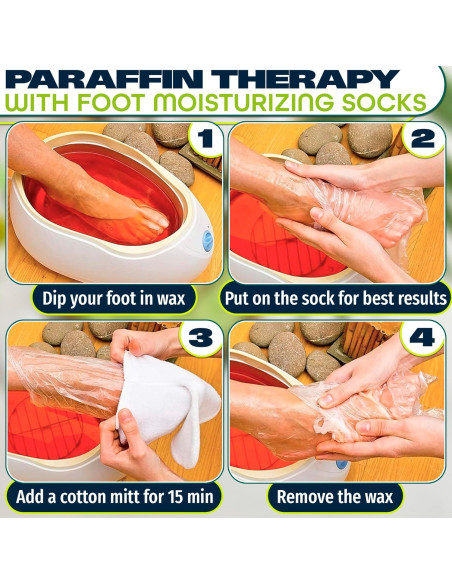 PARAFFIN THERAPY
WITH FOOT MOISTURIZING SOCKS

1
Dip your foot in wax

2
Put on the sock for best results

3
Add a cotton mitt for 15 min

4
Remove the wax