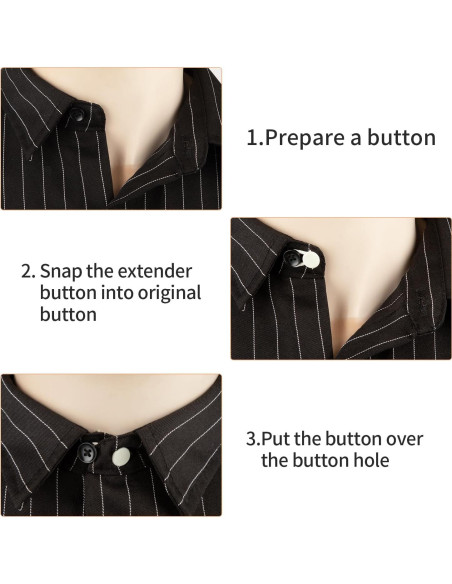 1.Prepare a button

2. Snap the extender button into original button

3.Put the button over the button hole