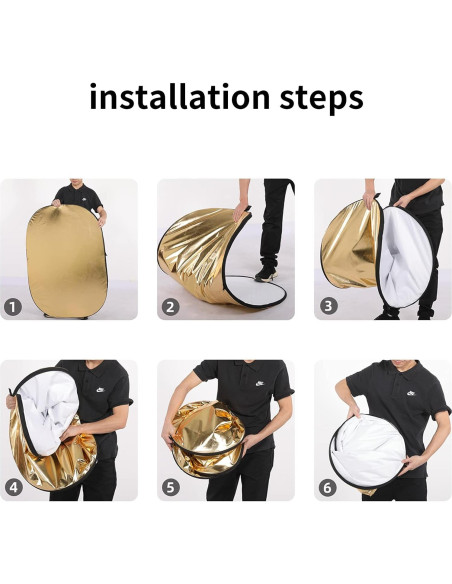 installation steps

1

2

3

4

5

6