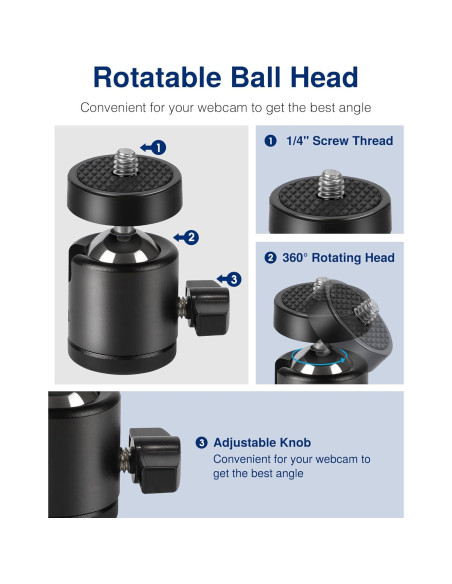 Rotatable Ball Head

Convenient for your webcam to get the best angle

1

2

3

1 1/4" Screw Thread

2 360° Rotating Head

3 Adjustable Knob
Convenient for your webcam to get the best angle