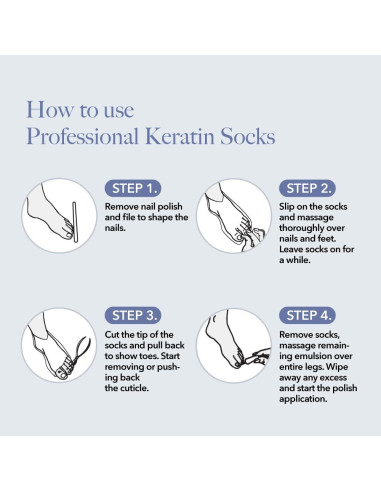 How to use
Professional Keratin Socks

STEP 1.

Remove nail polish and file to shape the nails.

STEP 2.

Slip on the socks and massage thoroughly over nails and feet. Leave socks on for a while.

STEP 3.

Cut the tip of the socks and pull back to show toes. Start removing or pushing back the cuticle.

STEP 4.

Remove socks, massage remaining emulsion over entire legs. Wipe away any excess and start the polish application.