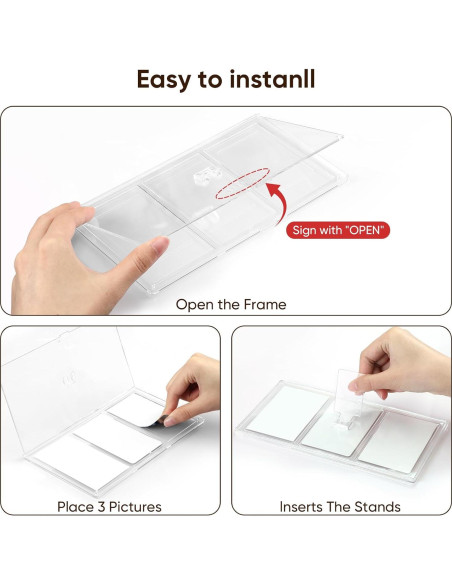 Easy to instanll

Sign with "OPEN"

Open the Frame

Place 3 Pictures

Inserts The Stands