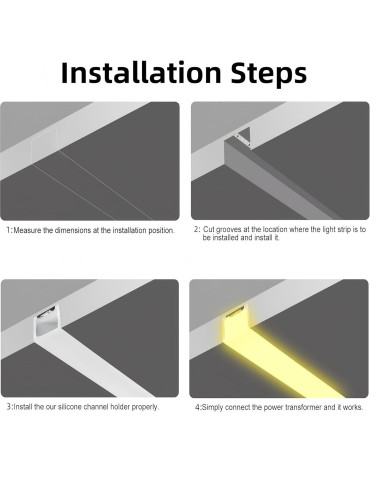 Installation Steps

1:Measure the dimensions at the installation position.

2: Cut grooves at the location where the light strip is to be installed and install it.

3:Install the our silicone channel holder properly.

4:Simply connect the power transformer and it works.