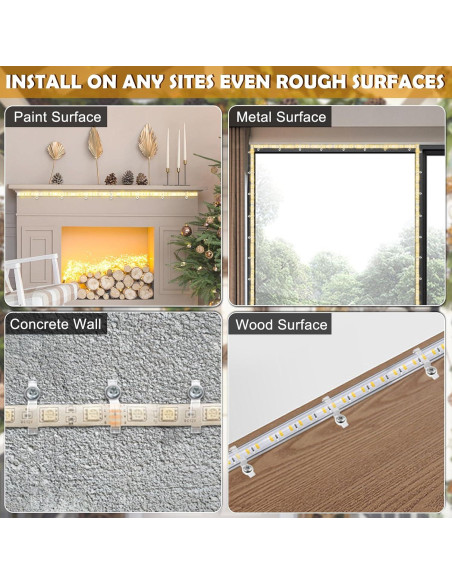 INSTALL ON ANY SITES EVEN ROUGH SURFACES

Paint Surface

Metal Surface

Concrete Wall

Wood Surface