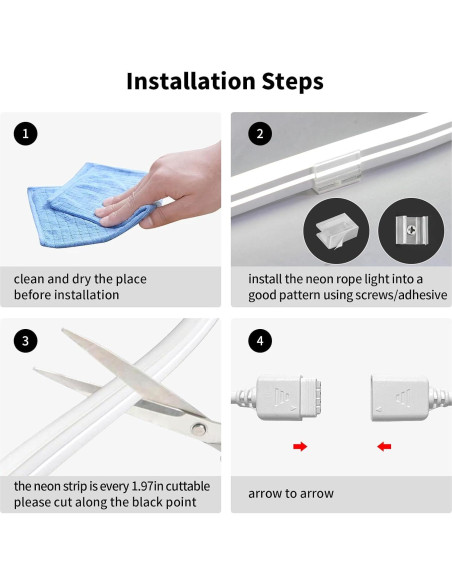 Installation Steps

1

clean and dry the place before installation

2

install the neon rope light into a good pattern using screws/adhesive

3

the neon strip is every 1.97in cuttable please cut along the black point

4

arrow to arrow