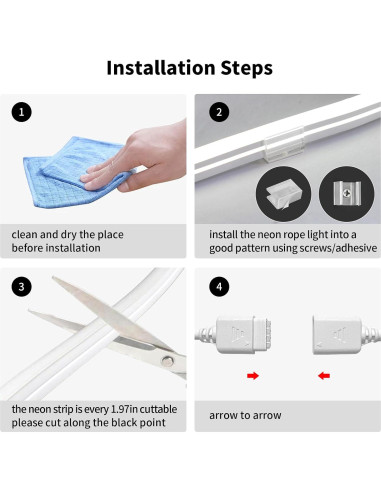 Installation Steps

1

clean and dry the place before installation

2

install the neon rope light into a good pattern using screws/adhesive

3

the neon strip is every 1.97in cuttable please cut along the black point

4

arrow to arrow