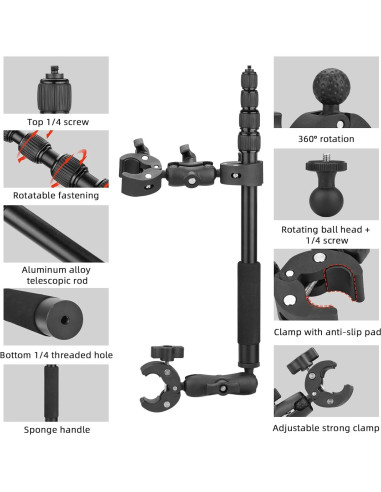 Top 1/4 screw

Rotatable fastening

Aluminum alloy telescopic rod

Bottom 1/4 threaded hole

Sponge handle

360° rotation

Rotating ball head + 1/4 screw

Clamp with anti-slip pad

Adjustable strong clamp