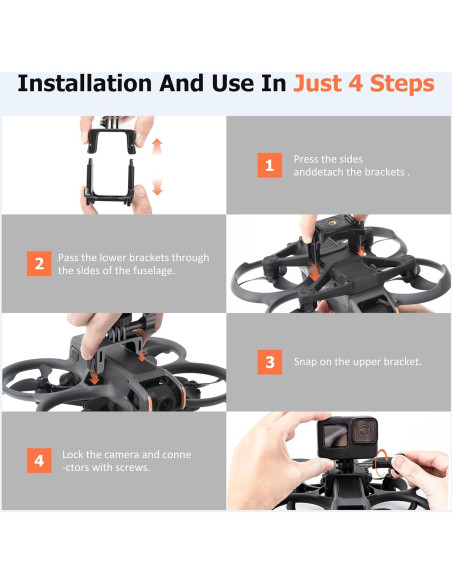 Installation And Use In Just 4 Steps

1 Press the sides anddetach the brackets .

2 Pass the lower brackets through the sides of the fuselage.

3 Snap on the upper bracket.

4 Lock the camera and conne -ctors with screws.