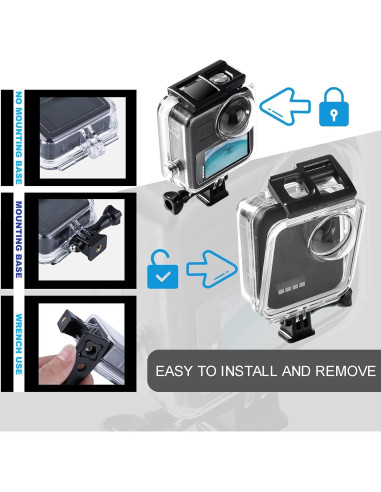 NO MOUNTING BASE

MOUNTING BASE

WRENCH USE

EASY TO INSTALL AND REMOVE