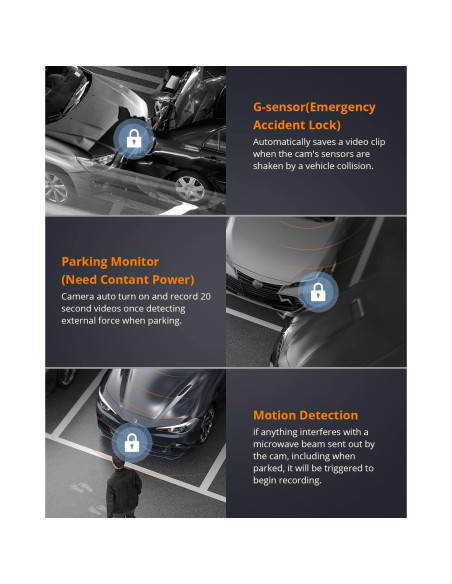 G-sensor(Emergency Accident Lock)

Automatically saves a video clip when the cam's sensors are shaken by a vehicle collision.

Parking Monitor (Need Contant Power)

Camera auto turn on and record 20 second videos once detecting external force when parking.

Motion Detection

if anything interferes with a microwave beam sent out by the cam, including when parked, it will be triggered to begin recording.