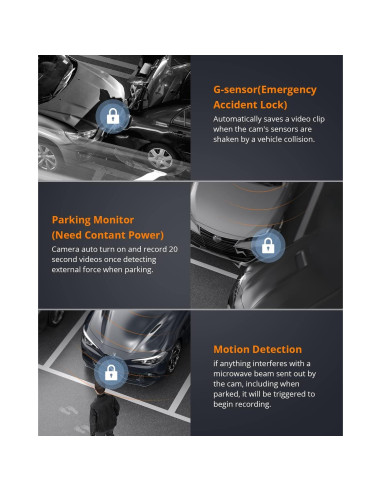 G-sensor(Emergency Accident Lock)

Automatically saves a video clip when the cam's sensors are shaken by a vehicle collision.

Parking Monitor (Need Contant Power)

Camera auto turn on and record 20 second videos once detecting external force when parking.

Motion Detection

if anything interferes with a microwave beam sent out by the cam, including when parked, it will be triggered to begin recording.