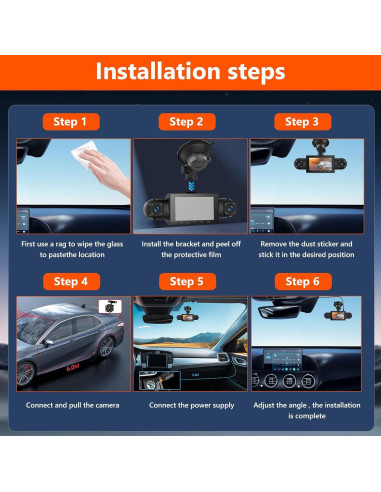 Installation steps

Step 1

First use a rag to wipe the glass to pastethe location

Step 2

Install the bracket and peel off the protective film

Step 3

Remove the dust sticker and stick it in the desired position

Step 4

6.0M

Connect and pull the camera

Step 5

Connect the power supply

Step 6

Adjust the angle , the installation is complete