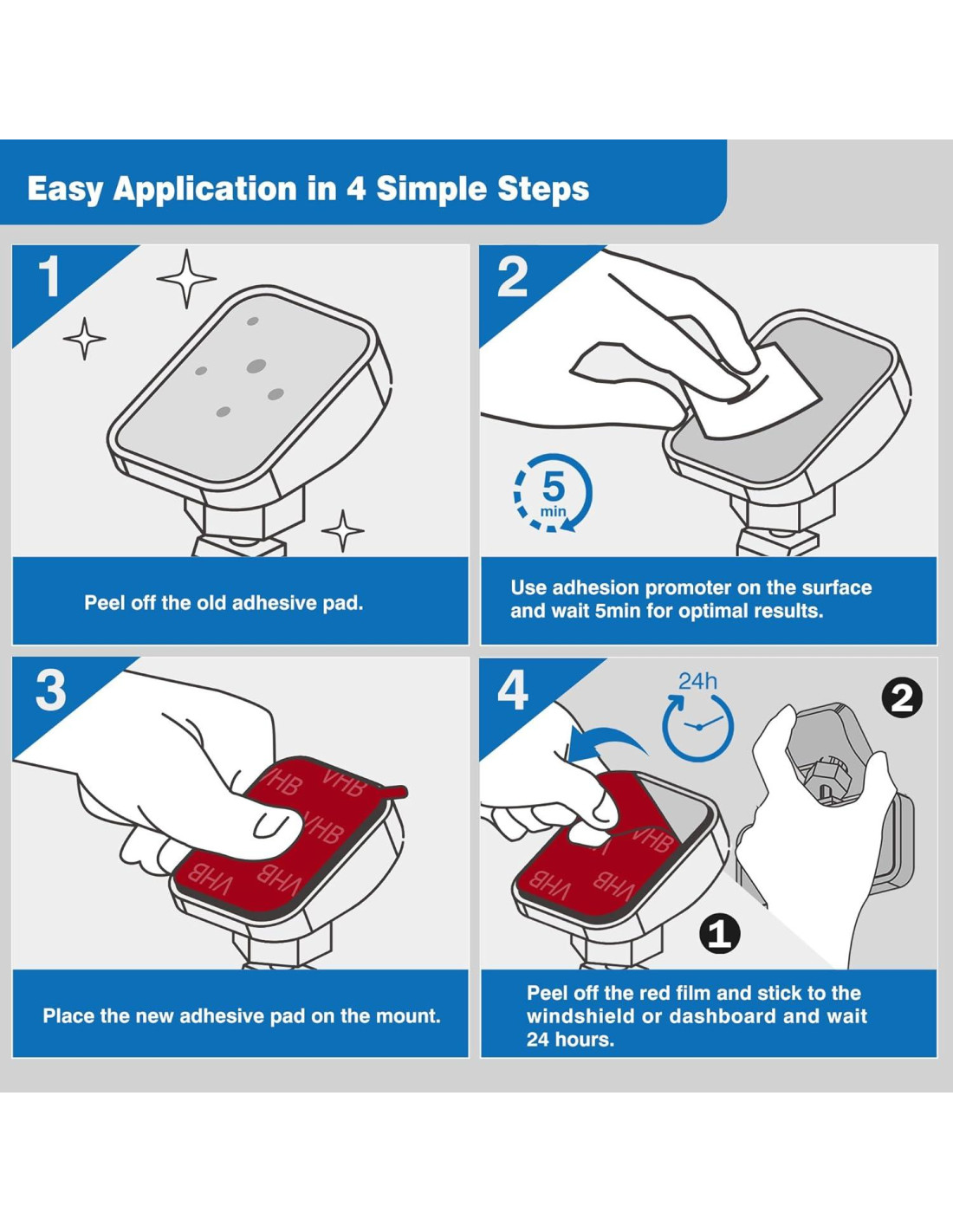 Easy Application in 4 Simple Steps

1

Peel off the old adhesive pad.

2

5 min

Use adhesion promoter on the surface and wait 5min for optimal results.

3

VHB VHB VHB VHB VHB

Place the new adhesive pad on the mount.

4

24h

2

VHB VHB VHB

1

Peel off the red film and stick to the windshield or dashboard and wait 24 hours.