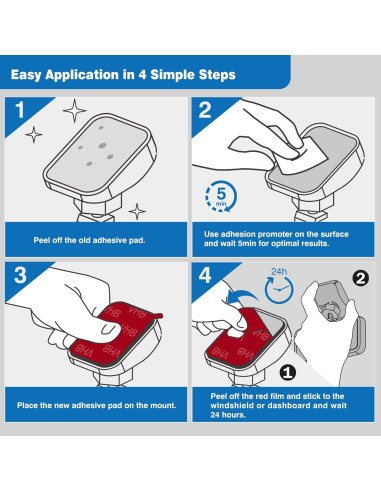 Easy Application in 4 Simple Steps

1

Peel off the old adhesive pad.

2

5 min

Use adhesion promoter on the surface and wait 5min for optimal results.

3

VHB VHB VHB VHB

Place the new adhesive pad on the mount.

4

24h

2

VHB VHB VHB

1

Peel off the red film and stick to the windshield or dashboard and wait 24 hours.