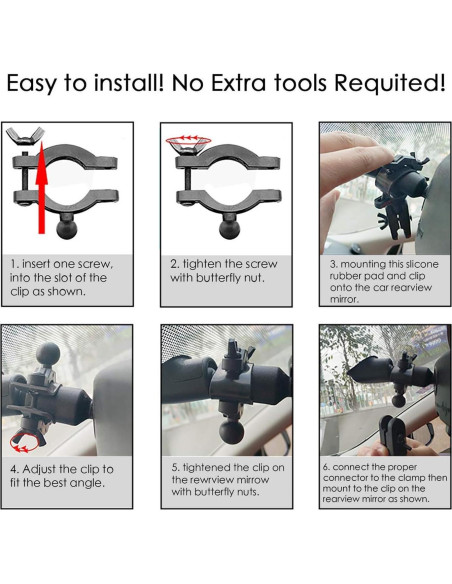 Easy to install! No Extra tools Requited!

1. insert one screw, into the slot of the clip as shown.

2. tighten the screw with butterfly nut.

3. mounting this slicone rubber pad and clip onto the car rearview mirror.

4. Adjust the clip to fit the best angle.

5. tightened the clip on the rewrview mirrow with butterfly nuts.

6. connect the proper connector to the clamp then mount to the clip on the rearview mirror as shown.