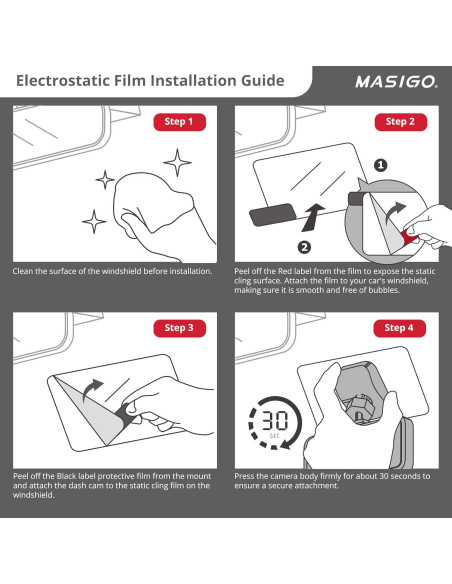 Electrostatic Film Installation Guide

MASIGO.

Step 1

Clean the surface of the windshield before installation.

Step 2

1

2

Peel off the Red label from the film to expose the static cling surface. Attach the film to your car's windshield, making sure it is smooth and free of bubbles.

Step 3

Peel off the Black label protective film from the mount and attach the dash cam to the static cling film on the windshield.

Step 4

30
SEC

Press the camera body firmly for about 30 seconds to ensure a secure attachment.