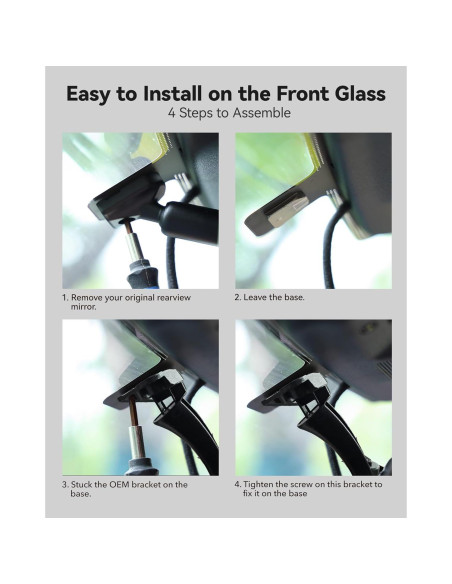 Easy to Install on the Front Glass
4 Steps to Assemble

1. Remove your original rearview mirror.

2. Leave the base.

3. Stuck the OEM bracket on the base.

4. Tighten the screw on this bracket to fix it on the base