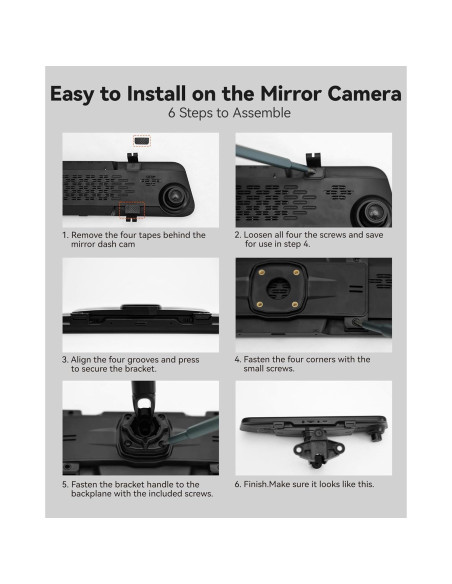 Easy to Install on the Mirror Camera
6 Steps to Assemble

1. Remove the four tapes behind the mirror dash cam

2. Loosen all four the screws and save for use in step 4.

3. Align the four grooves and press to secure the bracket.

4. Fasten the four corners with the small screws.

5. Fasten the bracket handle to the backplane with the included screws.

6. Finish.Make sure it looks like this.