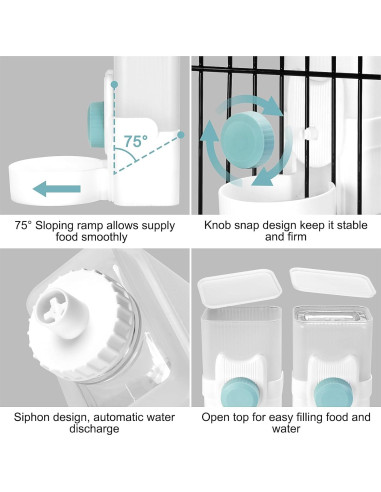 75°

75° Sloping ramp allows supply food smoothly

Knob snap design keep it stable and firm

Siphon design, automatic water discharge

Open top for easy filling food and water