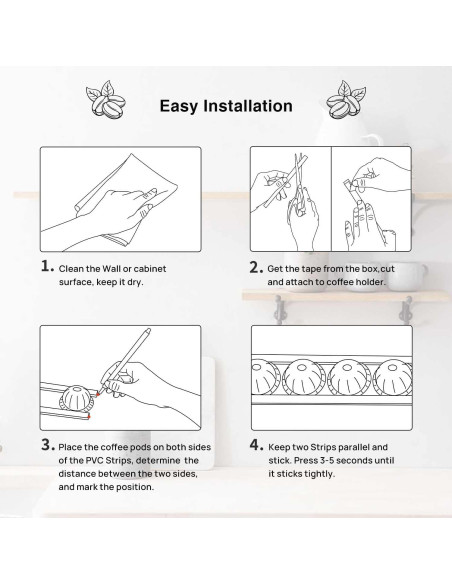 Easy Installation

1. Clean the Wall or cabinet surface, keep it dry.

2. Get the tape from the box,cut and attach to coffee holder.

3. Place the coffee pods on both sides of the PVC Strips, determine the distance between the two sides, and mark the position.

4. Keep two Strips parallel and stick. Press 3-5 seconds until it sticks tightly.